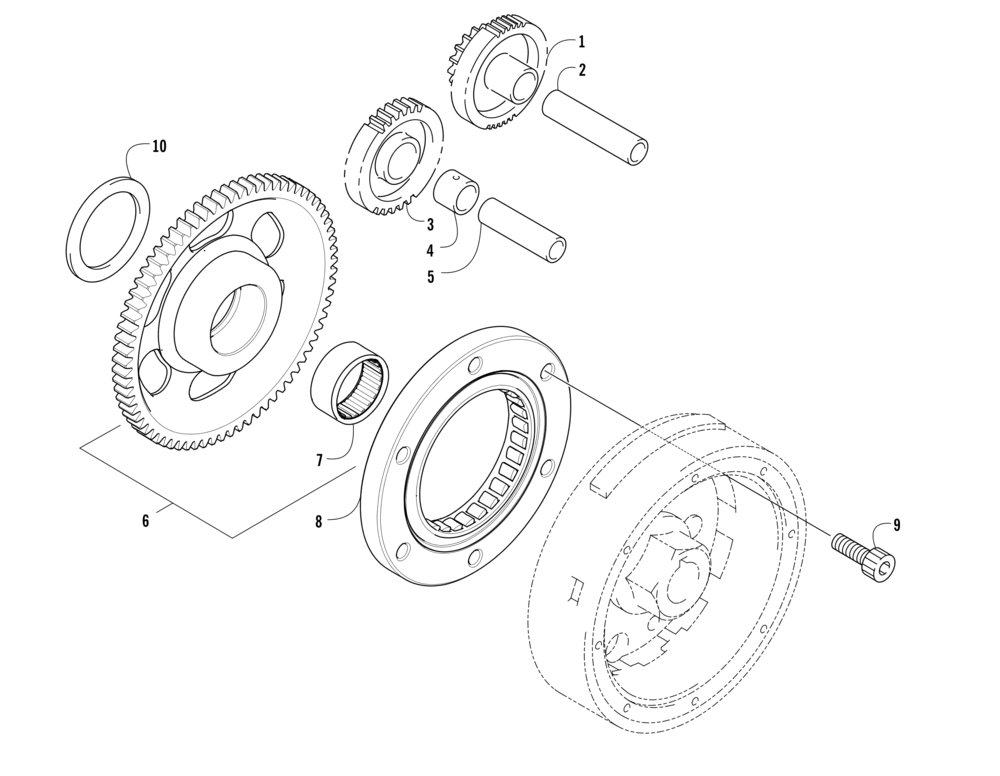 1
2
10
3
4
5
7
6
8
9